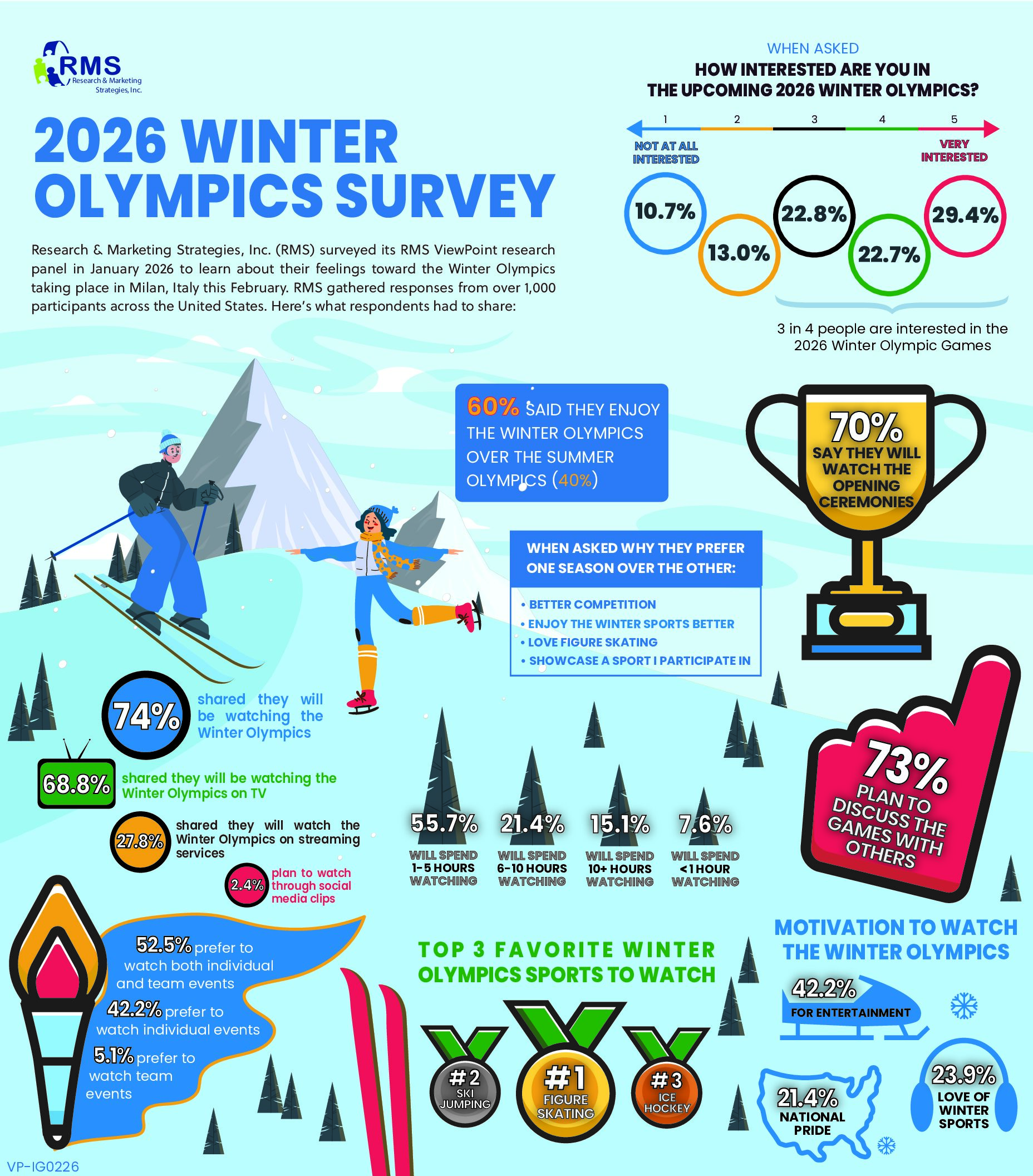 RMS
Research & Marketing Strategies, Inc.

2026 WINTER OLYMPICS SURVEY

Research & Marketing Strategies, Inc. (RMS) surveyed its RMS ViewPoint research panel in January 2026 to learn about their feelings toward the Winter Olympics taking place in Milan, Italy this February. RMS gathered responses from over 1,000 participants across the United States. Here's what respondents had to share:

WHEN ASKED
HOW INTERESTED ARE YOU IN THE UPCOMING 2026 WINTER OLYMPICS?

1 2 3 4 5
NOT AT ALL INTERESTED
VERY INTERESTED

10.7%
13.0%
22.8%
22.7%
29.4%

3 in 4 people are interested in the 2026 Winter Olympic Games

60% SAID THEY ENJOY THE WINTER OLYMPICS OVER THE SUMMER OLYMPICS (40%)

70% SAY THEY WILL WATCH THE OPENING CEREMONIES

WHEN ASKED WHY THEY PREFER ONE SEASON OVER THE OTHER:
• BETTER COMPETITION
• ENJOY THE WINTER SPORTS BETTER
• LOVE FIGURE SKATING
• SHOWCASE A SPORT I PARTICIPATE IN

74% shared they will be watching the Winter Olympics

68.8% shared they will be watching the Winter Olympics on TV

27.8% shared they will watch the Winter Olympics on streaming services

2.4% plan to watch through social media clips

55.7% WILL SPEND 1-5 HOURS WATCHING
21.4% WILL SPEND 6-10 HOURS WATCHING
15.1% WILL SPEND 10+ HOURS WATCHING
7.6% WILL SPEND <1 HOUR WATCHING

73% PLAN TO DISCUSS THE GAMES WITH OTHERS

52.5% prefer to watch both individual and team events
42.2% prefer to watch individual events
5.1% prefer to watch team events

TOP 3 FAVORITE WINTER OLYMPICS SPORTS TO WATCH
#2 SKI JUMPING
#1 FIGURE SKATING
#3 ICE HOCKEY

MOTIVATION TO WATCH THE WINTER OLYMPICS
42.2% FOR ENTERTAINMENT
21.4% NATIONAL PRIDE
23.9% LOVE OF WINTER SPORTS

VP-IG0226